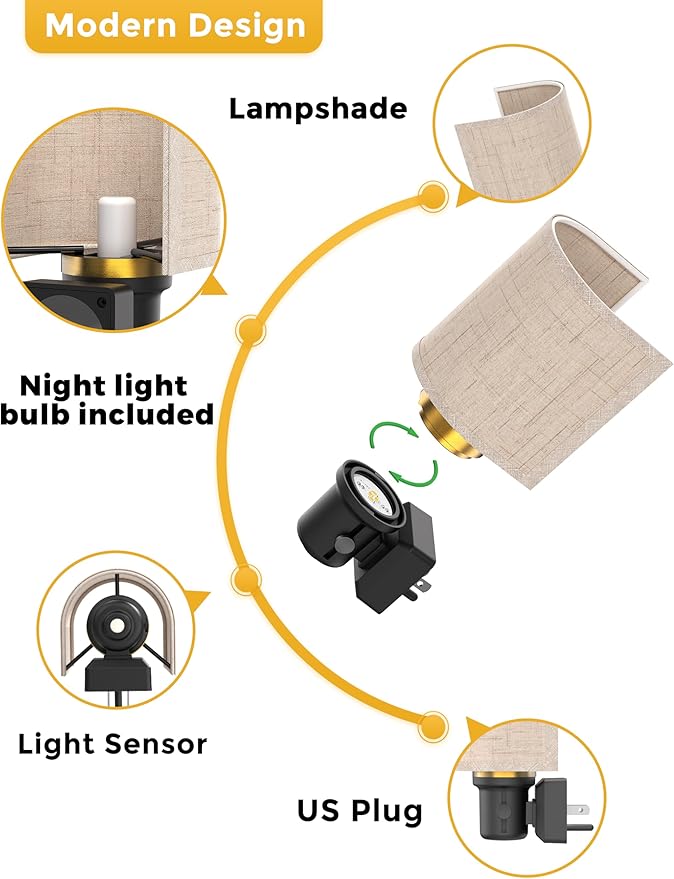 Modern Design

Lampshade

Night light bulb included

Light Sensor

US Plug