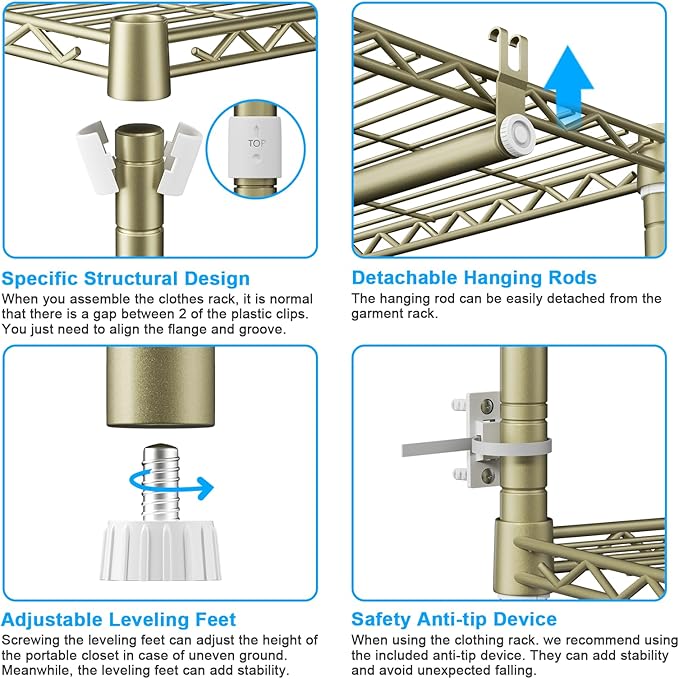 TOP

Specific Structural Design
When you assemble the clothes rack, it is normal that there is a gap between 2 of the plastic clips. You just need to align the flange and groove.

Detachable Hanging Rods
The hanging rod can be easily detached from the garment rack.

Adjustable Leveling Feet
Screwing the leveling feet can adjust the height of the portable closet in case of uneven ground. Meanwhile, the leveling feet can add stability.

Safety Anti-tip Device
When using the clothing rack. we recommend using the included anti-tip device. They can add stability and avoid unexpected falling.