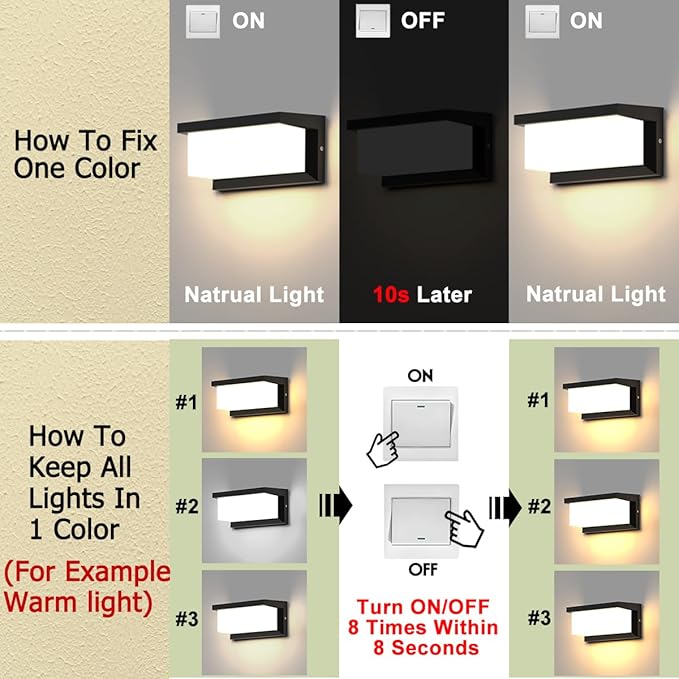 How To Fix One Color

ON

Natrual Light

OFF

10s Later

ON

Natrual Light

How To Keep All Lights In 1 Color

(For Example Warm light)

#1

#2

#3

ON

OFF

Turn ON/OFF 8 Times Within 8 Seconds

#1

#2

#3