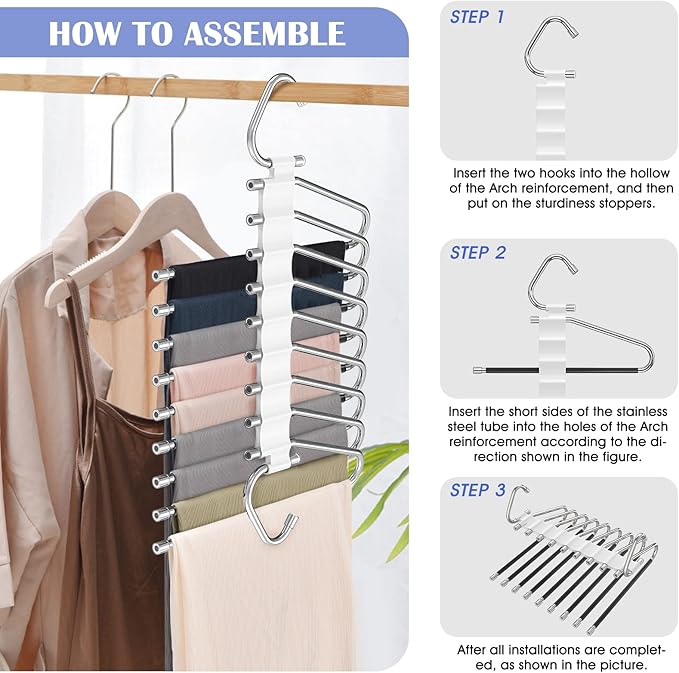 HOW TO ASSEMBLE

STEP 1

Insert the two hooks into the hollow of the Arch reinforcement, and then put on the sturdiness stoppers.

STEP 2

Insert the short sides of the stainless steel tube into the holes of the Arch reinforcement according to the direction shown in the figure.

STEP 3

After all installations are completed, as shown in the picture.