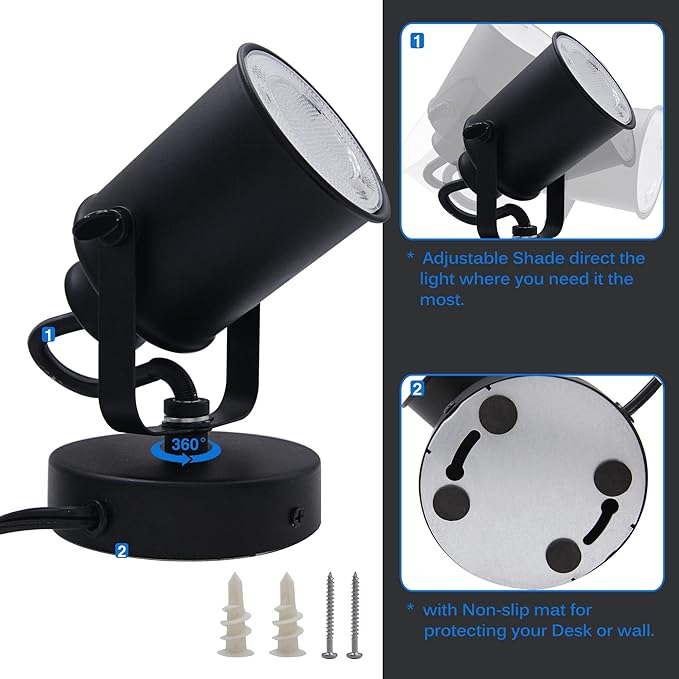 1

360°

2

1

* Adjustable Shade direct the light where you need it the most.

2

* with Non-slip mat for protecting your Desk or wall.