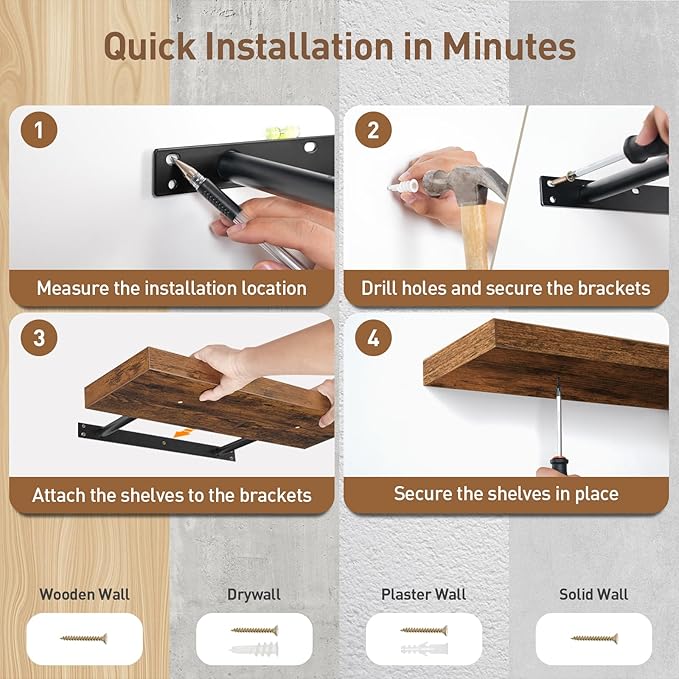 Quick Installation in Minutes

1
Measure the installation location

2
Drill holes and secure the brackets

3
Attach the shelves to the brackets

4
Secure the shelves in place

Wooden Wall

Drywall

Plaster Wall

Solid Wall