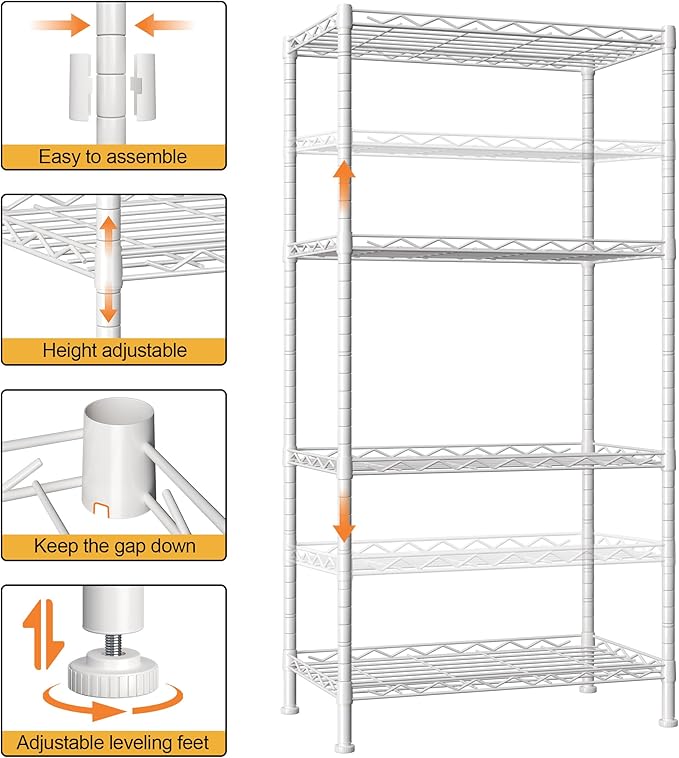 Easy to assemble

Height adjustable

Keep the gap down

Adjustable leveling feet