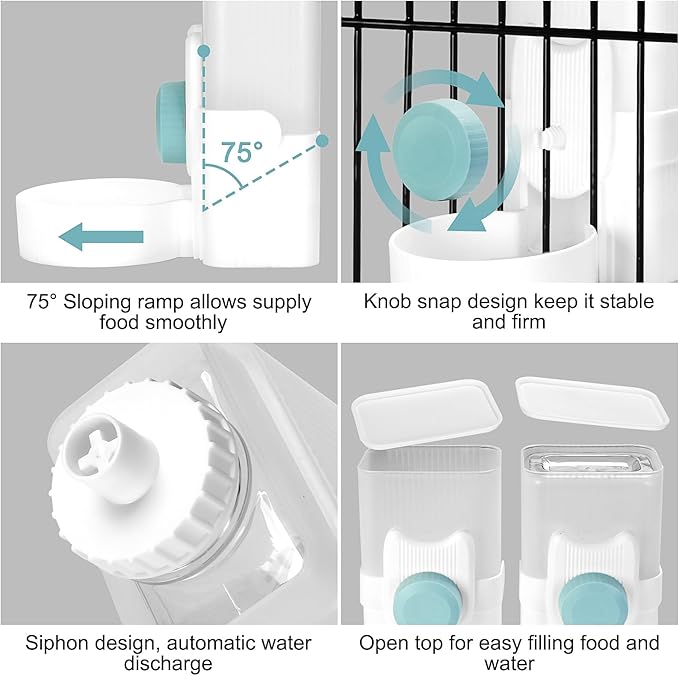 75°

75° Sloping ramp allows supply food smoothly

Knob snap design keep it stable and firm

Siphon design, automatic water discharge

Open top for easy filling food and water