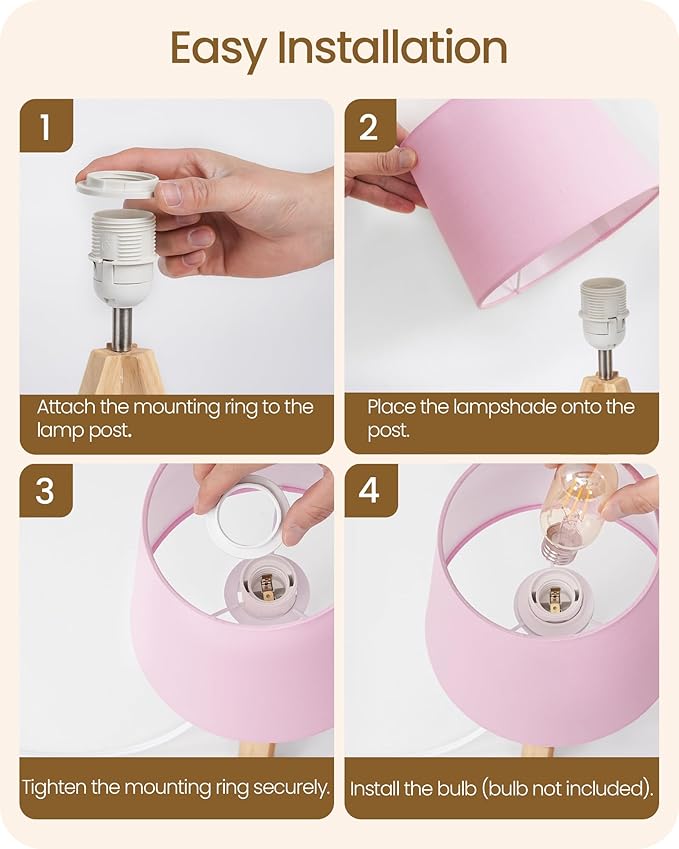 Easy Installation

1

Attach the mounting ring to the lamp post.

2

Place the lampshade onto the post.

3

Tighten the mounting ring securely.

4

Install the bulb (bulb not included).