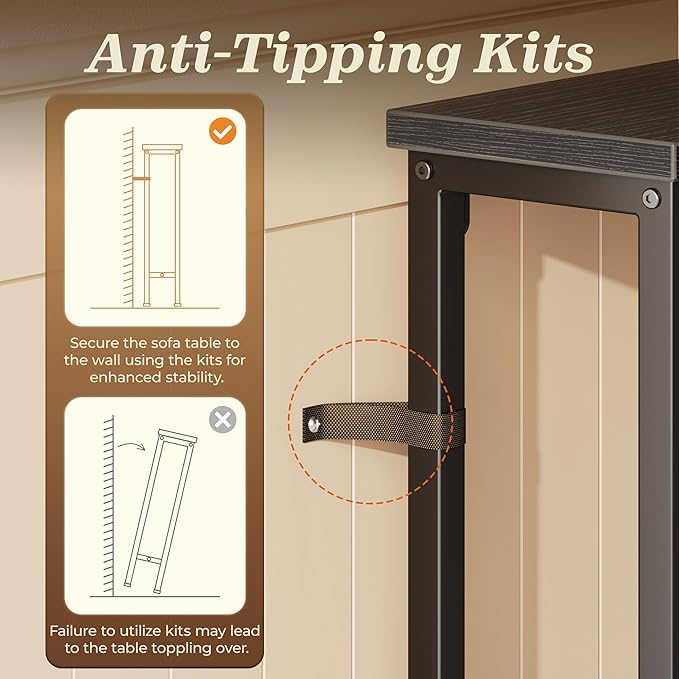 Anti-Tipping Kits

Secure the sofa table to the wall using the kits for enhanced stability.

Failure to utilize kits may lead to the table toppling over.