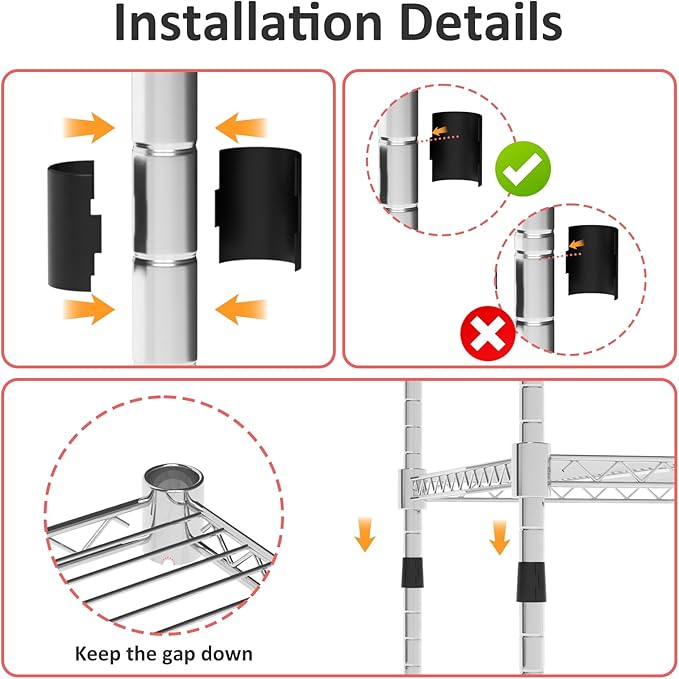 Installation Details

Keep the gap down