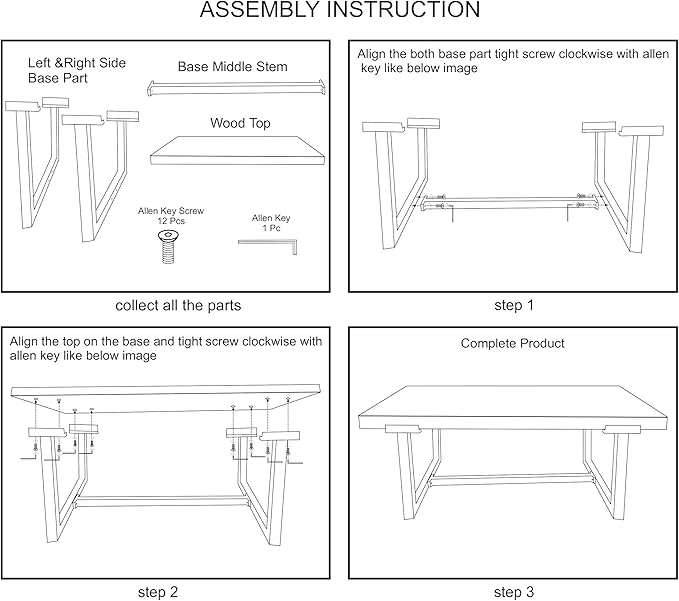 ASSEMBLY INSTRUCTION

Left &Right Side Base Part

Base Middle Stem

Wood Top

Allen Key Screw 12 Pcs

Allen Key 1 Pc

collect all the parts

Align the both base part tight screw clockwise with allen key like below image

step 1

Align the top on the base and tight screw clockwise with allen key like below image

step 2

Complete Product

step 3