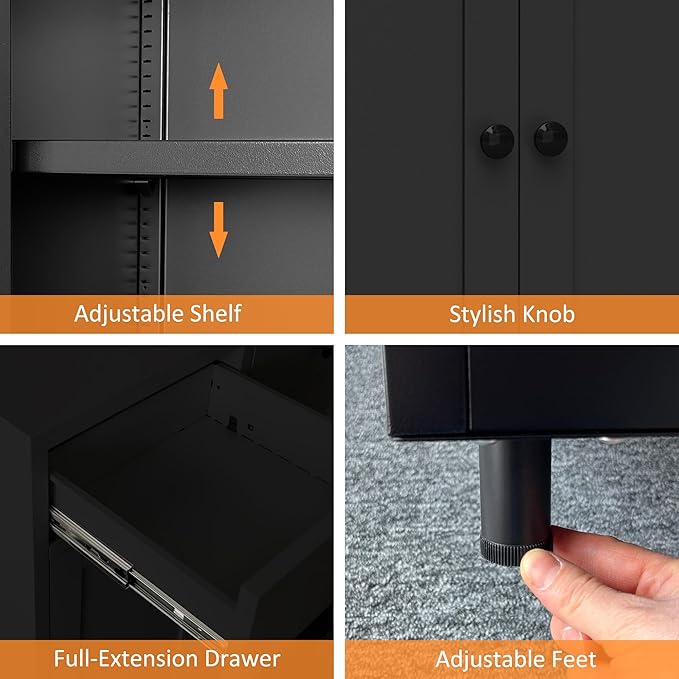 Adjustable Shelf

Stylish Knob

Full-Extension Drawer

Adjustable Feet