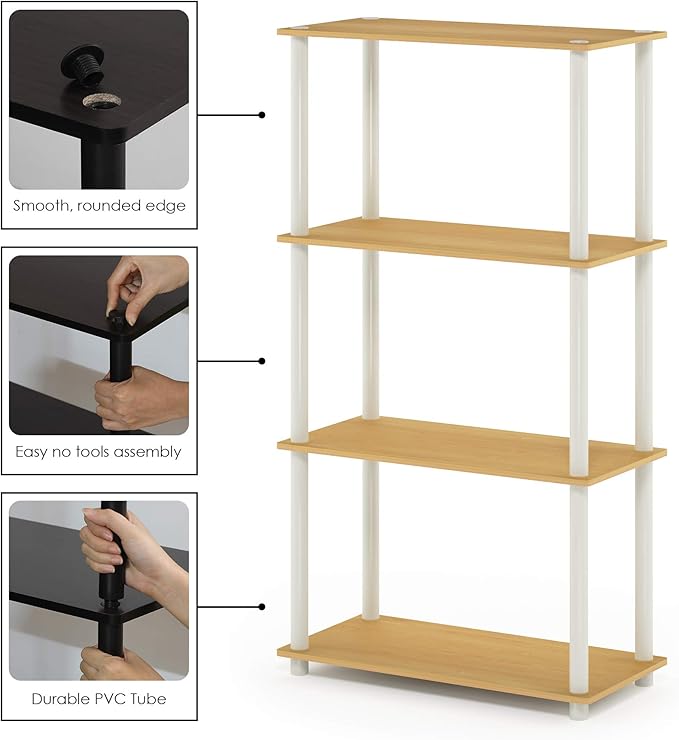 Smooth, rounded edge

Easy no tools assembly

Durable PVC Tube