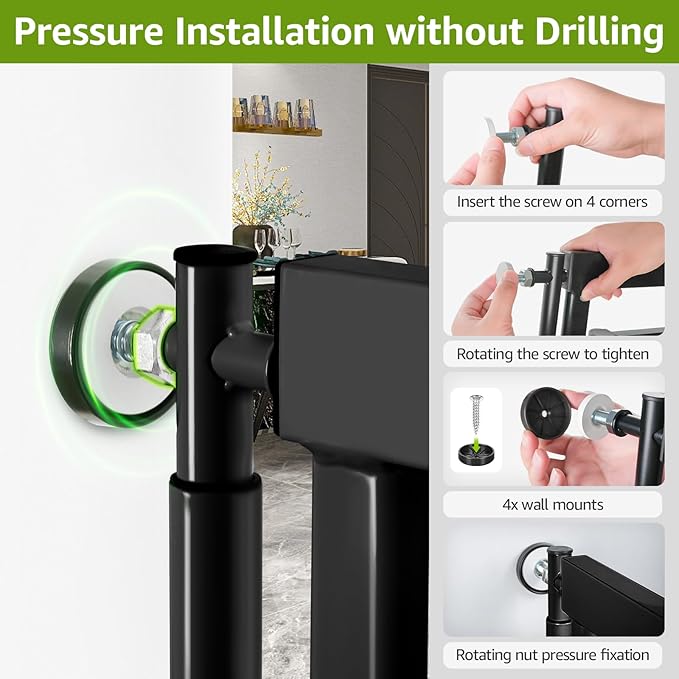 Pressure Installation without Drilling

Insert the screw on 4 corners

Rotating the screw to tighten

4x wall mounts

Rotating nut pressure fixation