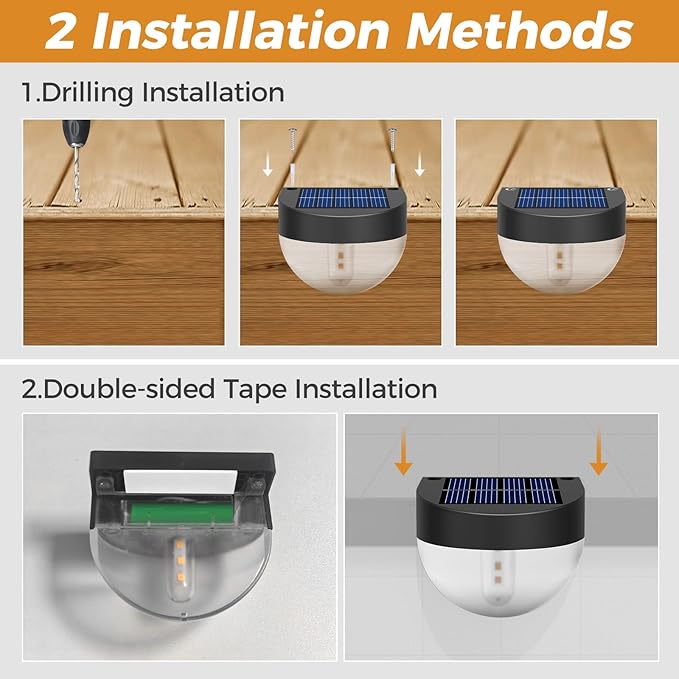 2 Installation Methods

1.Drilling Installation

2.Double-sided Tape Installation