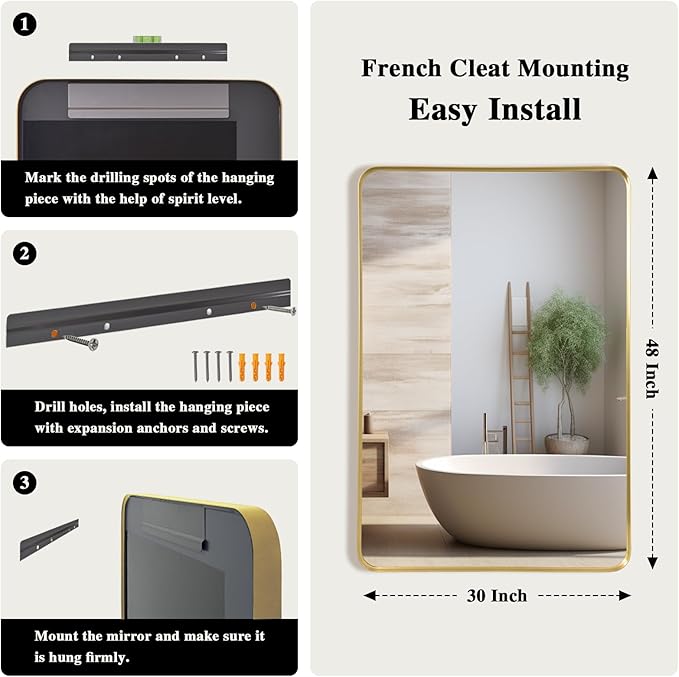 1

Mark the drilling spots of the hanging piece with the help of spirit level.

2

Drill holes, install the hanging piece with expansion anchors and screws.

3

Mount the mirror and make sure it is hung firmly.

French Cleat Mounting

Easy Install

48 Inch

30 Inch