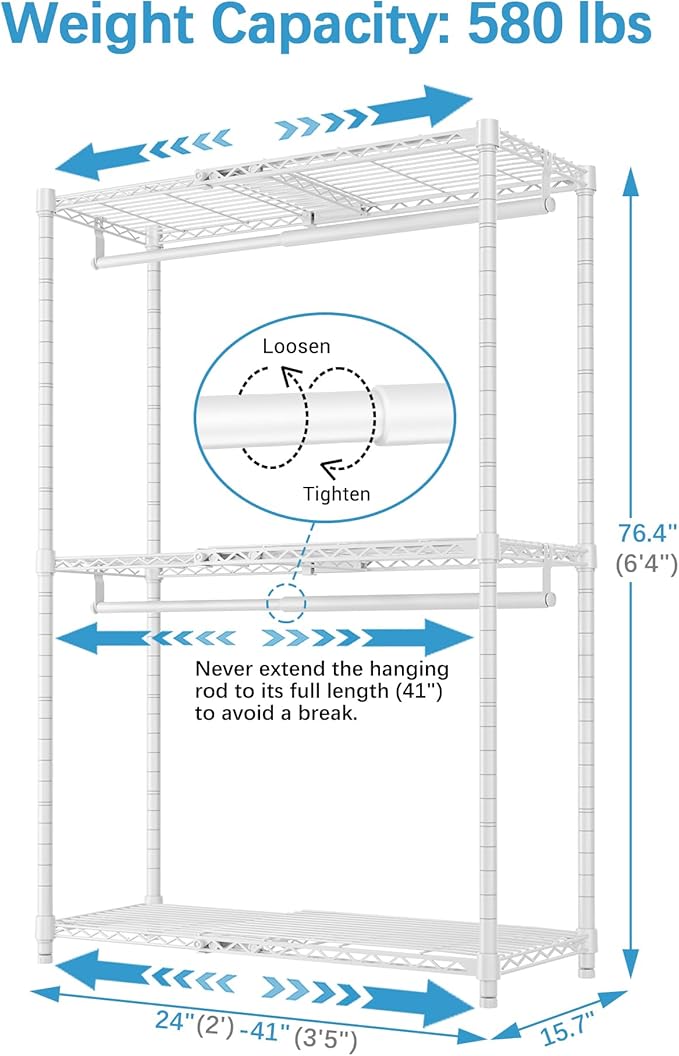 Weight Capacity: 580 lbs

Loosen

Tighten

76.4"
(6'4")

Never extend the hanging rod to its full length (41") to avoid a break.

24"(2') -41" (3'5")

15.7"