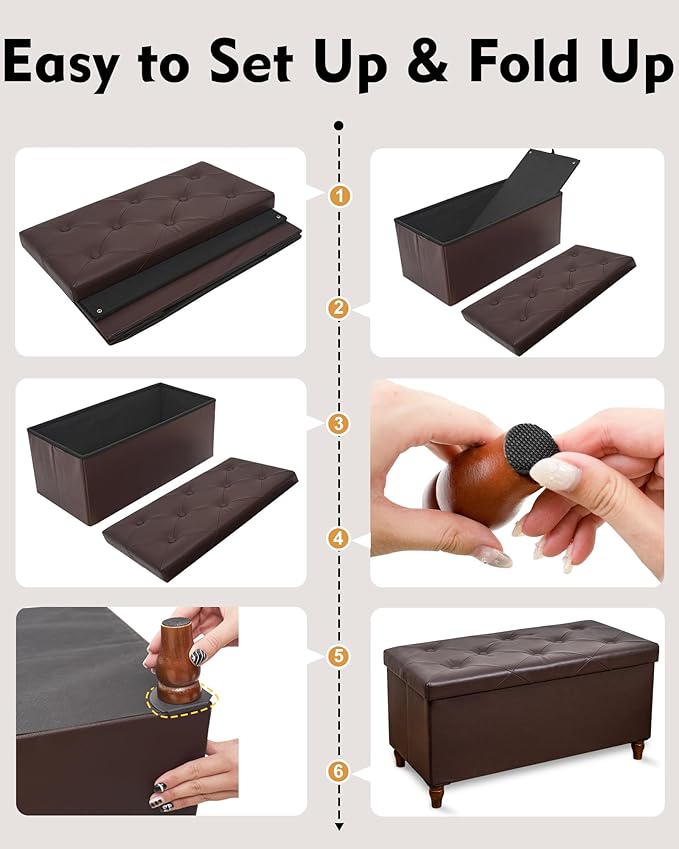 Easy to Set Up & Fold Up

1

2

3

4

5

6