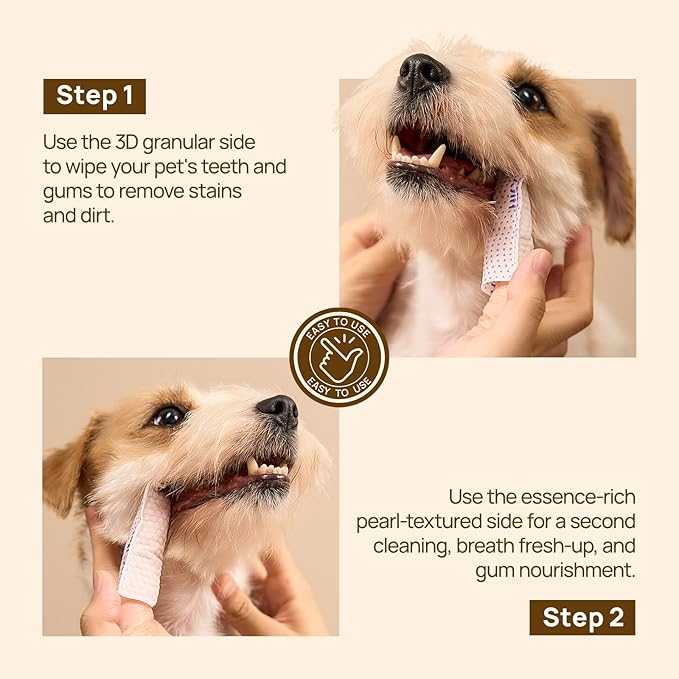 Step 1

Use the 3D granular side to wipe your pet's teeth and gums to remove stains and dirt.

EASY TO USE
EASY TO USE

Use the essence-rich pearl-textured side for a second cleaning, breath fresh-up, and gum nourishment.

Step 2