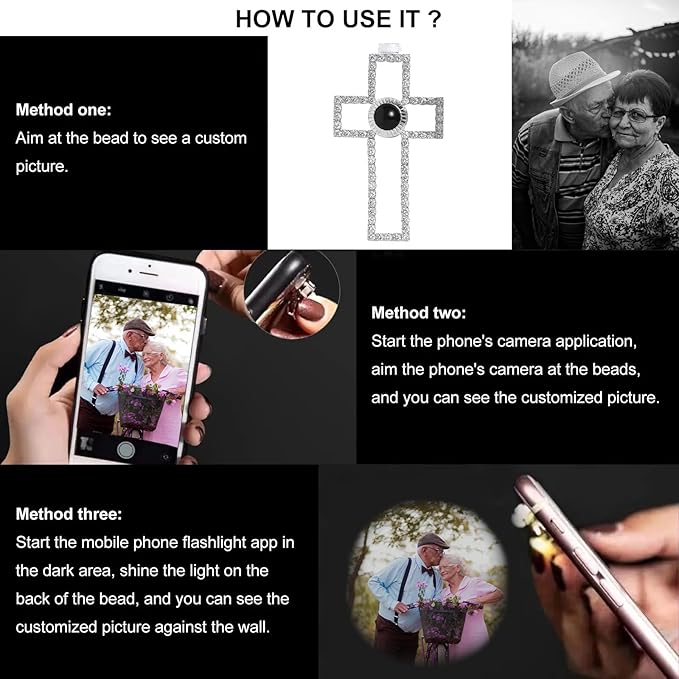 HOW TO USE IT ?

Method one:
Aim at the bead to see a custom picture.

Method two:
Start the phone's camera application, aim the phone's camera at the beads, and you can see the customized picture.

Method three:
Start the mobile phone flashlight app in the dark area, shine the light on the back of the bead, and you can see the customized picture against the wall.