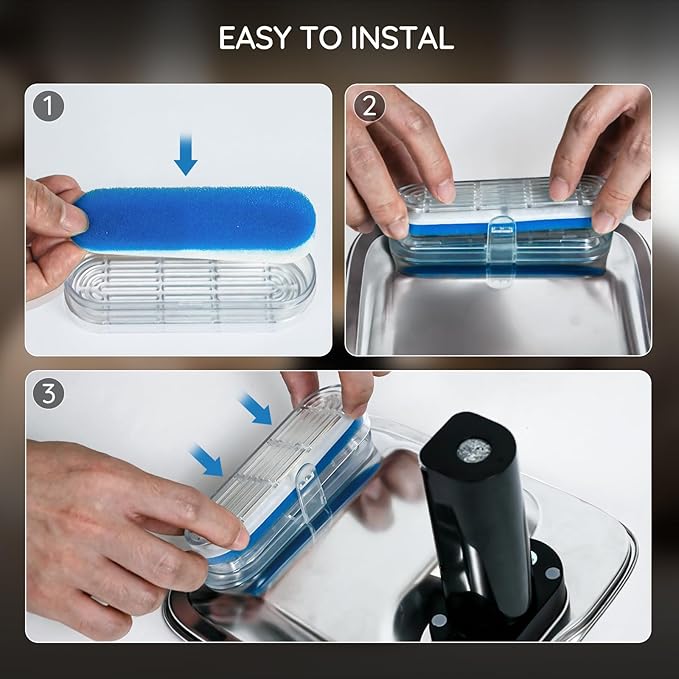 EASY TO INSTAL

1

2

3