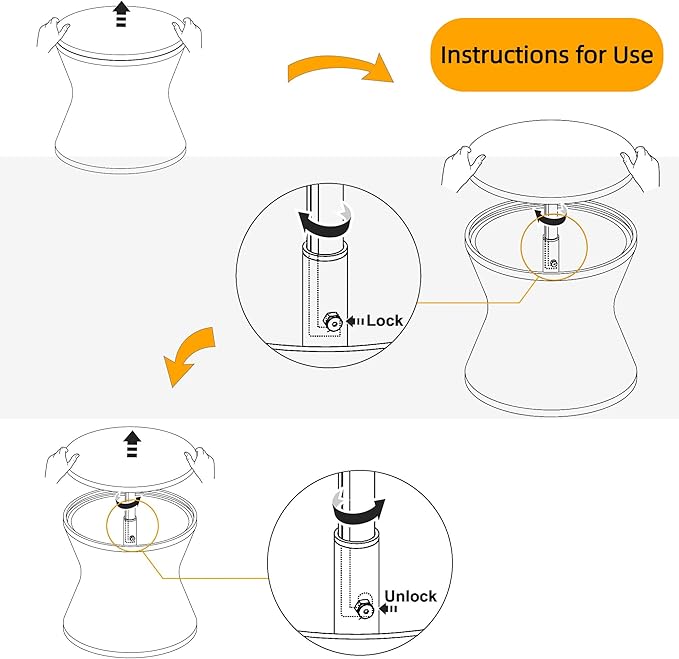 Instructions for Use

Lock

Unlock