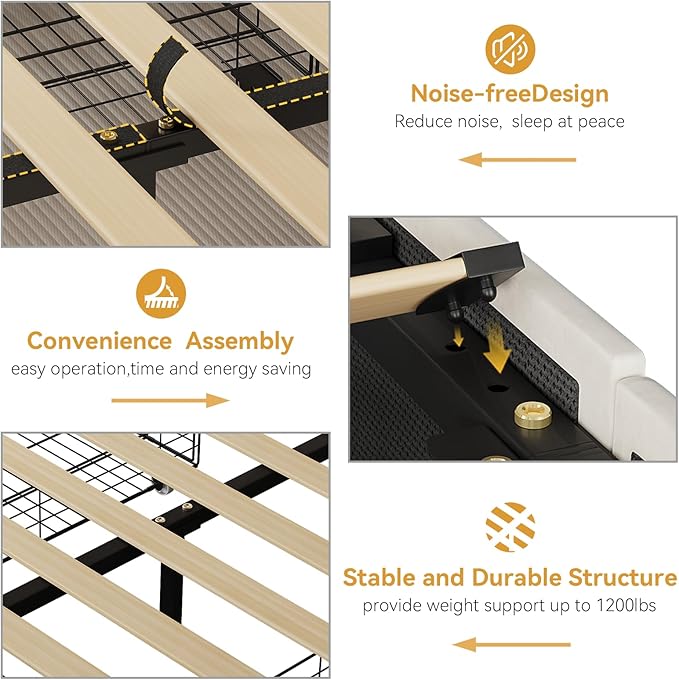 Noise-freeDesign
Reduce noise, sleep at peace

Convenience Assembly
easy operation,time and energy saving

Stable and Durable Structure
provide weight support up to 1200lbs