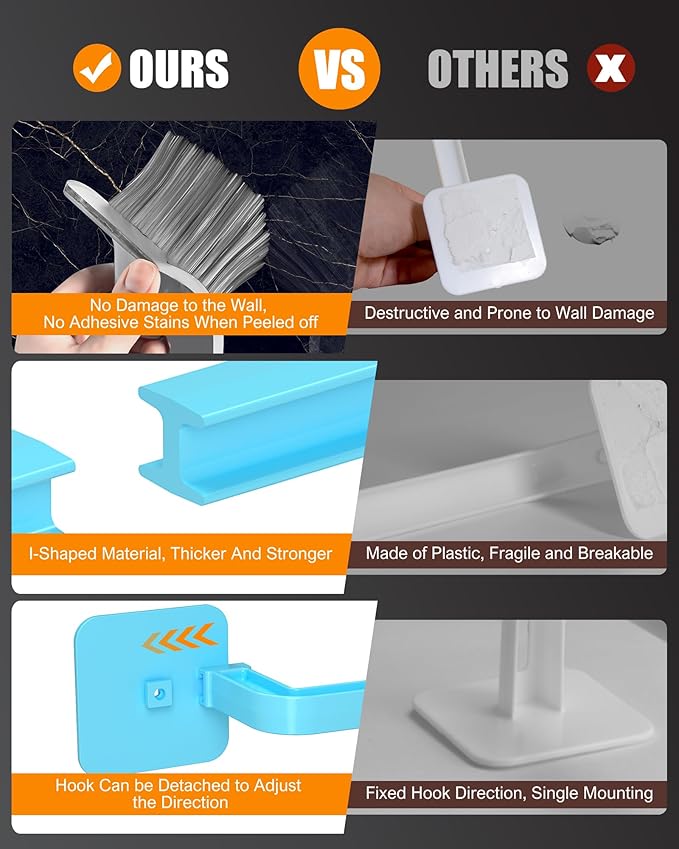 OURS VS OTHERS

No Damage to the Wall, No Adhesive Stains When Peeled off

Destructive and Prone to Wall Damage

I-Shaped Material, Thicker And Stronger

Made of Plastic, Fragile and Breakable

Hook Can be Detached to Adjust the Direction

Fixed Hook Direction, Single Mounting