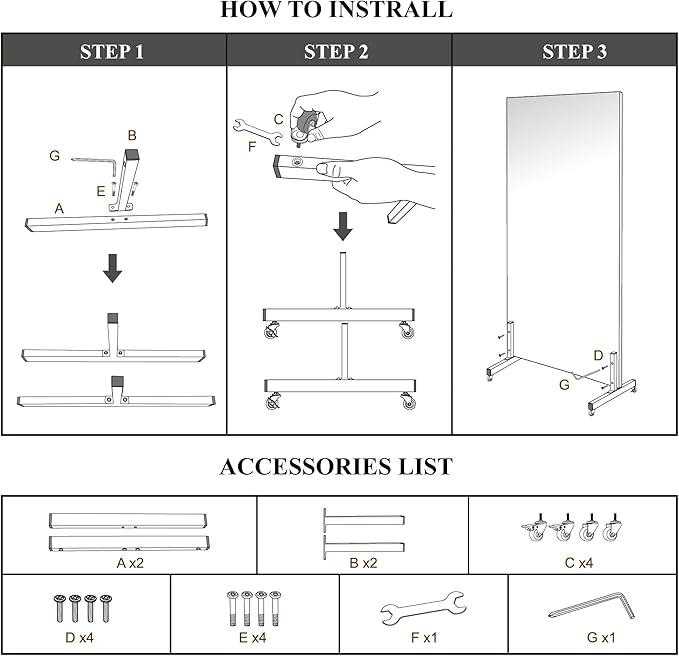 HOW TO INSTRALL

STEP 1

G

B

E

A

STEP 2

C

F

STEP 3

D

G

ACCESSORIES LIST

A x2

B x2

C x4

D x4

E x4

F x1

G x1