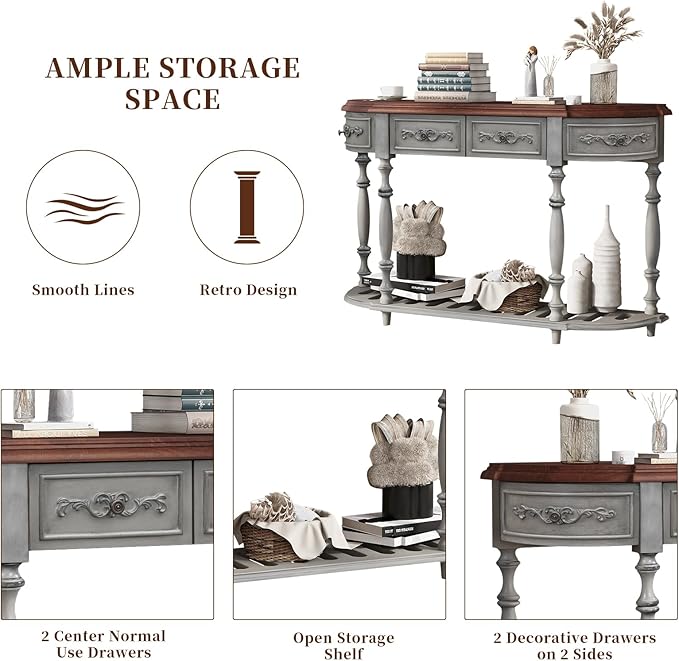 AMPLE STORAGE SPACE

Smooth Lines

Retro Design

2 Center Normal Use Drawers

Open Storage Shelf

2 Decorative Drawers on 2 Sides