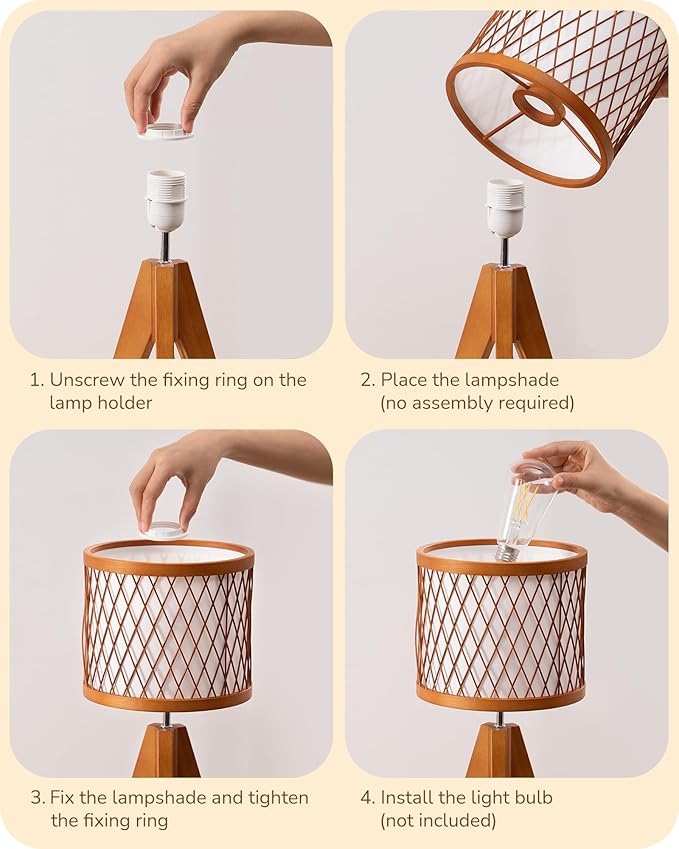 1. Unscrew the fixing ring on the lamp holder

2. Place the lampshade (no assembly required)

3. Fix the lampshade and tighten the fixing ring

4. Install the light bulb (not included)