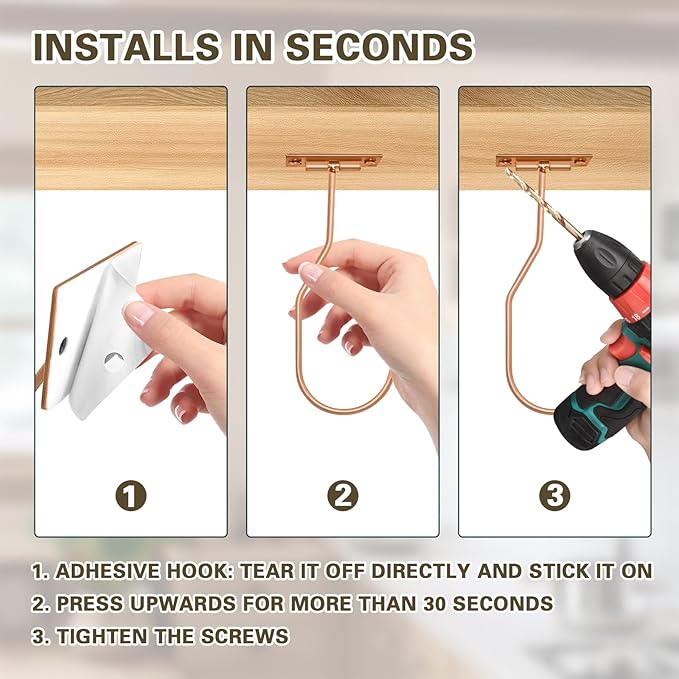 INSTALLS IN SECONDS

1

2

3

1. ADHESIVE HOOK: TEAR IT OFF DIRECTLY AND STICK IT ON

2. PRESS UPWARDS FOR MORE THAN 30 SECONDS

3. TIGHTEN THE SCREWS