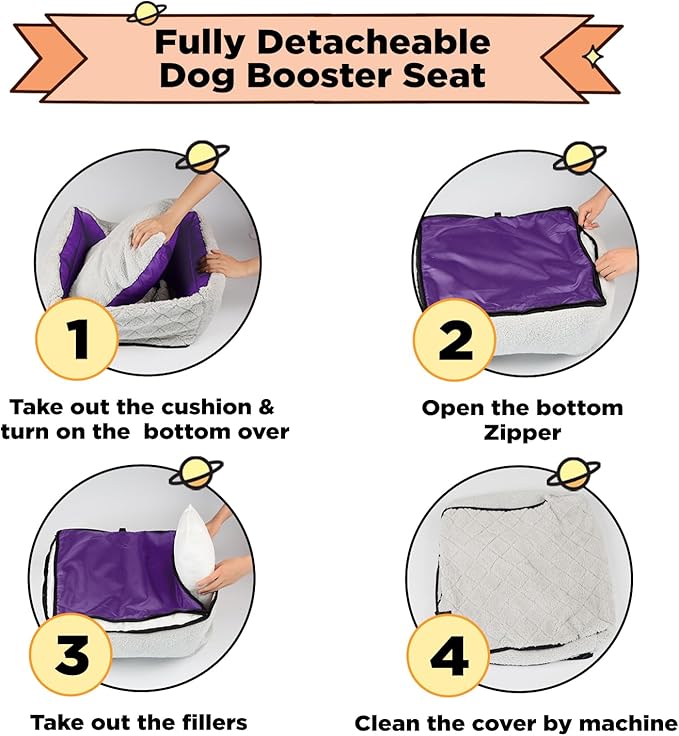 Fully Detacheable Dog Booster Seat

1

Take out the cushion & turn on the  bottom over

2

Open the bottom Zipper

3

Take out the fillers

4

Clean the cover by machine