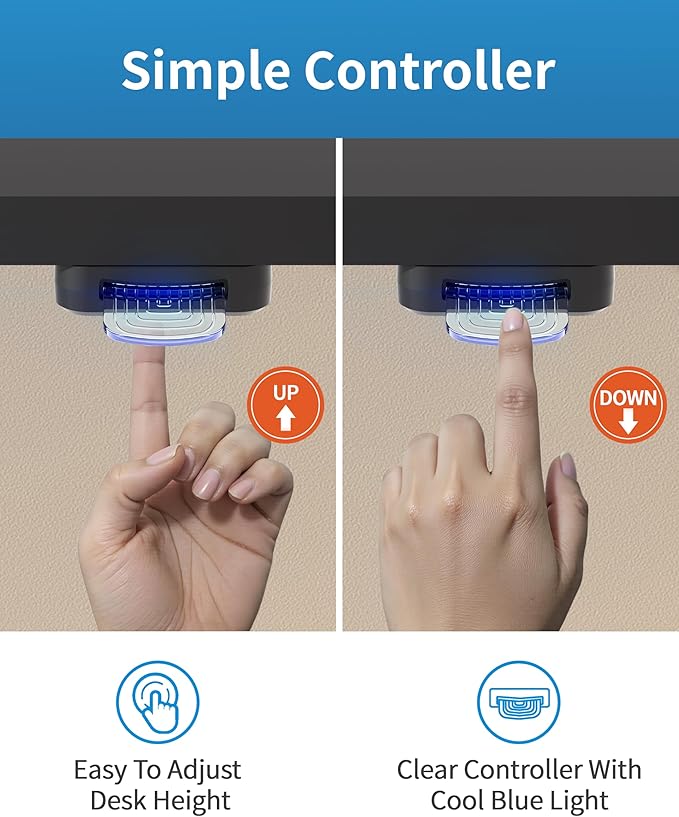 Simple Controller

UP

DOWN

Easy To Adjust
Desk Height

Clear Controller With
Cool Blue Light