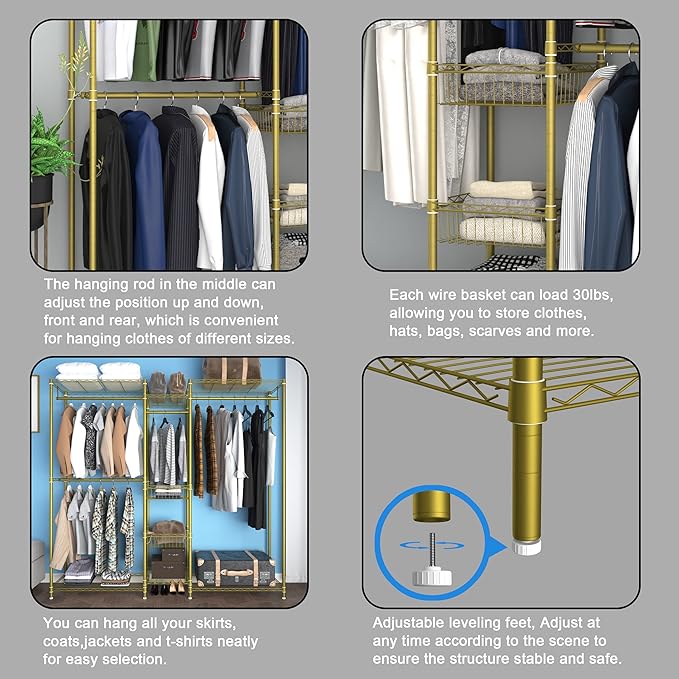 The hanging rod in the middle can adjust the position up and down, front and rear, which is convenient for hanging clothes of different sizes.

Each wire basket can load 30lbs, allowing you to store clothes, hats, bags, scarves and more.

You can hang all your skirts, coats,jackets and t-shirts neatly for easy selection.

Adjustable leveling feet, Adjust at any time according to the scene to ensure the structure stable and safe.