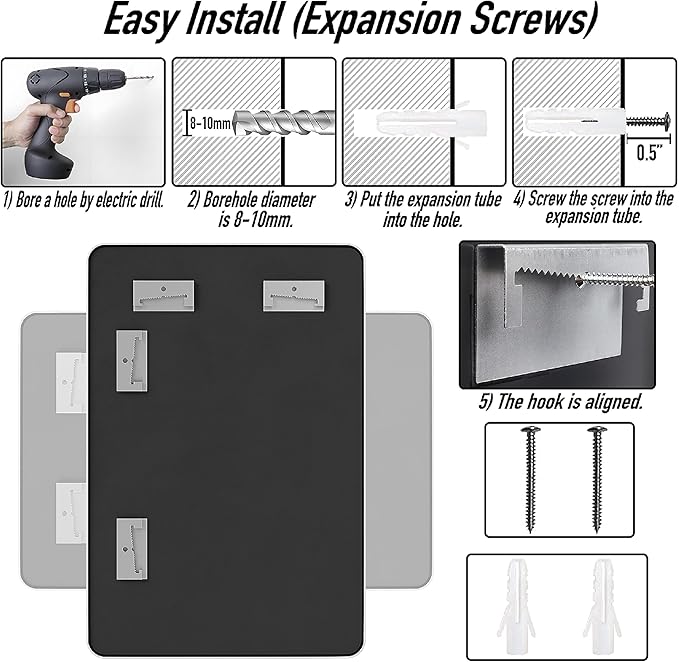 Easy Install (Expansion Screws)

8-10mm

0.5"

1) Bore a hole by electric drill.

2) Borehole diameter is 8-10mm.

3) Put the expansion tube into the hole.

4) Screw the screw into the expansion tube.

5) The hook is aligned.