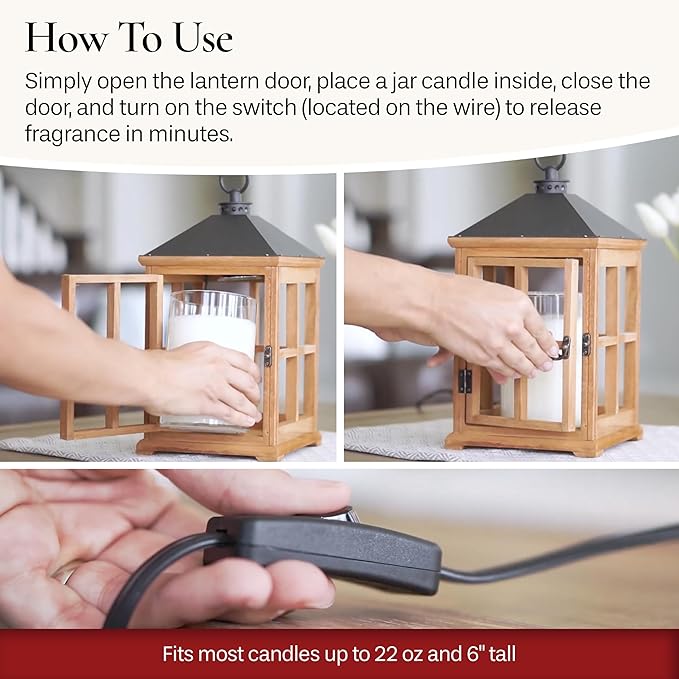 How To Use

Simply open the lantern door, place a jar candle inside, close the door, and turn on the switch (located on the wire) to release fragrance in minutes.

Fits most candles up to 22 oz and 6" tall