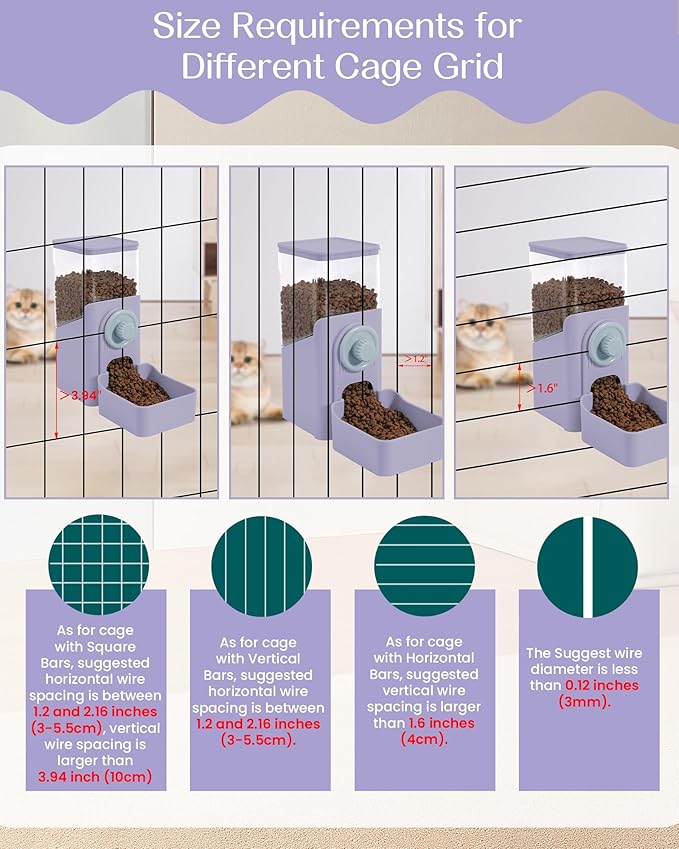 Size Requirements for Different Cage Grid

>3.94"

>1.2"

>1.6"

As for cage with Square Bars, suggested horizontal wire spacing is between 1.2 and 2.16 inches (3-5.5cm), vertical wire spacing is larger than 3.94 inch (10cm)

As for cage with Vertical Bars, suggested horizontal wire spacing is between 1.2 and 2.16 inches (3-5.5cm).

As for cage with Horizontal Bars, suggested vertical wire spacing is larger than 1.6 inches (4cm).

The Suggest wire diameter is less than 0.12 inches (3mm).