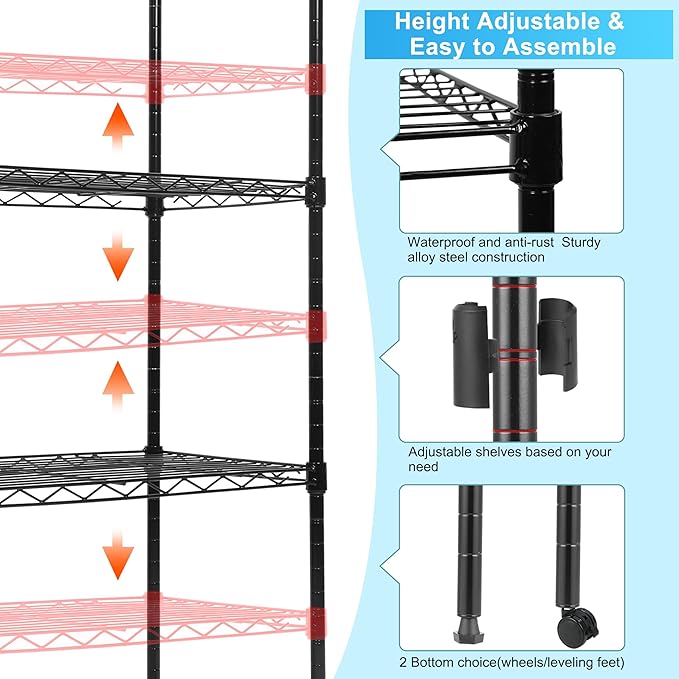 Height Adjustable & Easy to Assemble

Waterproof and anti-rust Sturdy alloy steel construction

Adjustable shelves based on your need

2 Bottom choice(wheels/leveling feet)