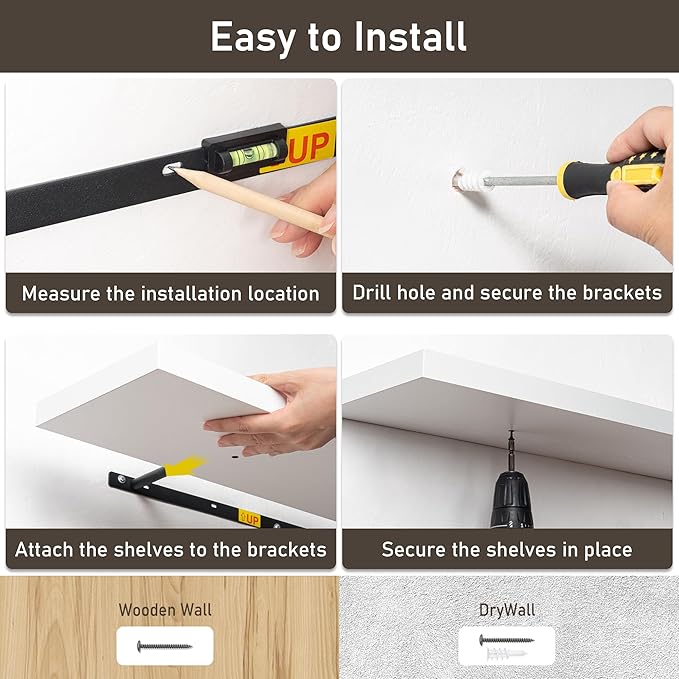 Easy to Install

UP

Measure the installation location

Drill hole and secure the brackets

UP

Attach the shelves to the brackets

Secure the shelves in place

Wooden Wall

DryWall