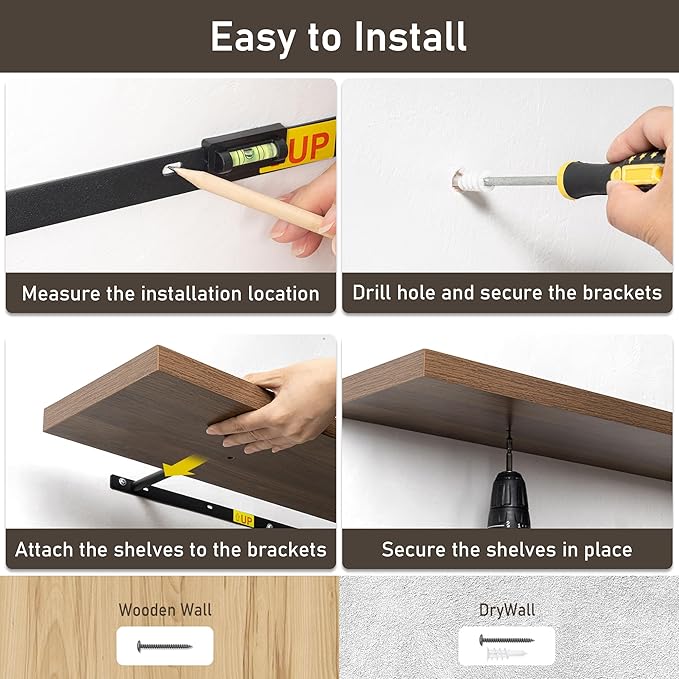 Easy to Install

UP

Measure the installation location

Drill hole and secure the brackets

UP

Attach the shelves to the brackets

Secure the shelves in place

Wooden Wall

DryWall