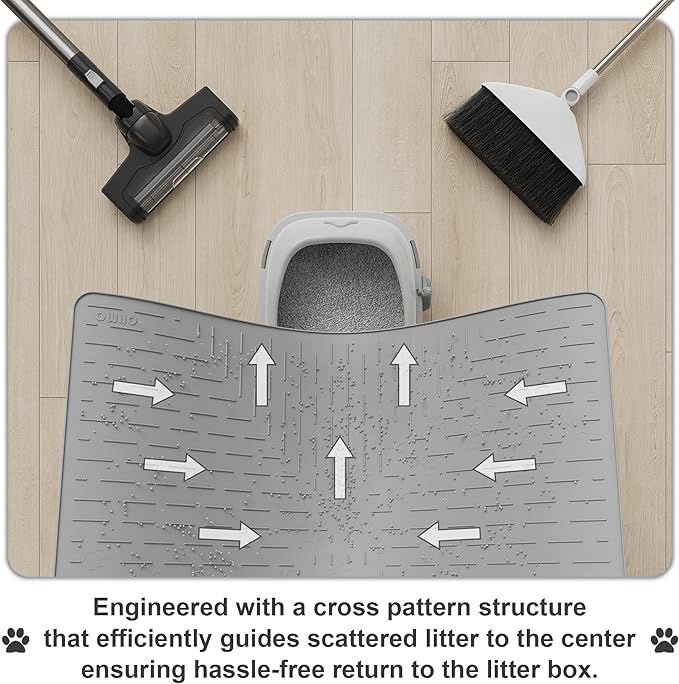 OWNO

Engineered with a cross pattern structure that efficiently guides scattered litter to the center ensuring hassle-free return to the litter box.