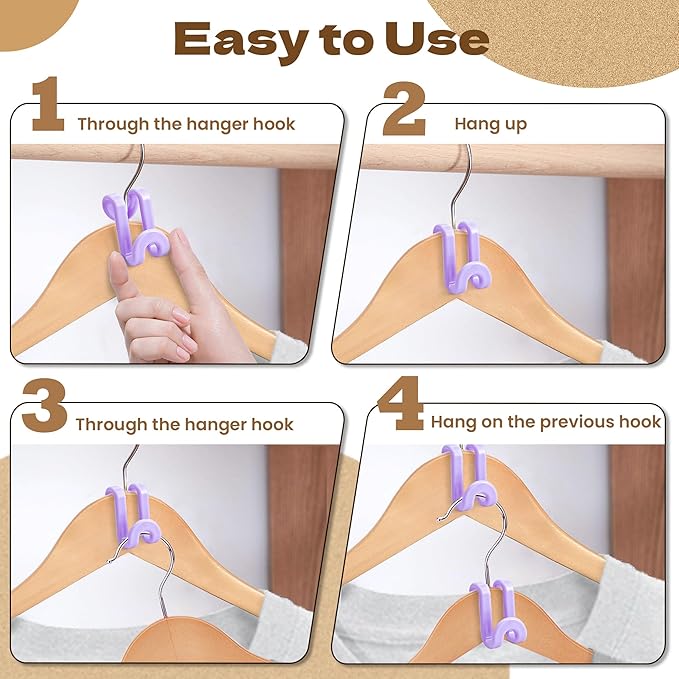 Easy to Use

1 Through the hanger hook

2 Hang up

3 Through the hanger hook

4 Hang on the previous hook