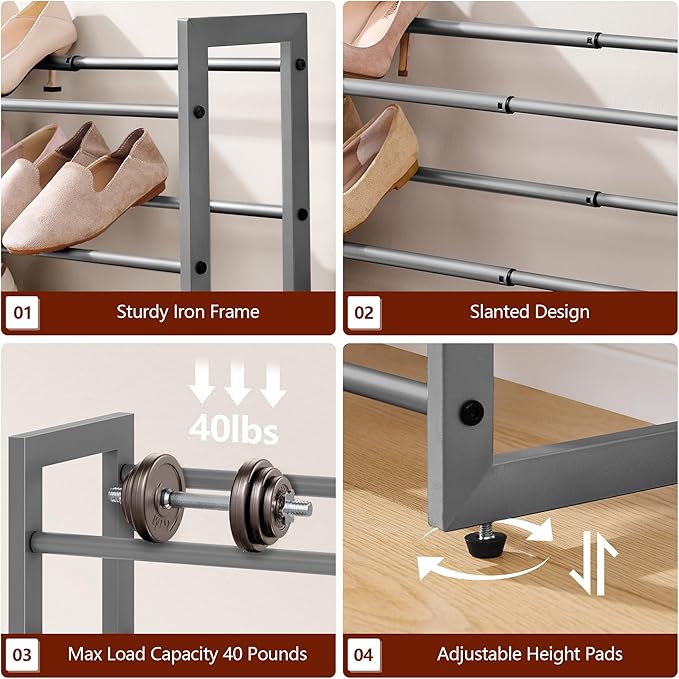 01 Sturdy Iron Frame

02 Slanted Design

40lbs

03 Max Load Capacity 40 Pounds

04 Adjustable Height Pads