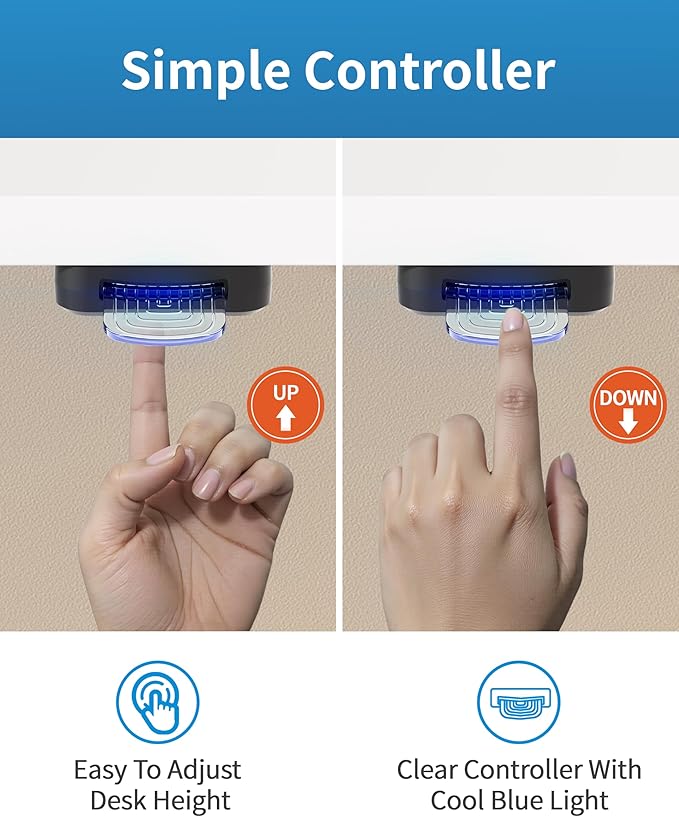 Simple Controller

UP

DOWN

Easy To Adjust Desk Height

Clear Controller With Cool Blue Light