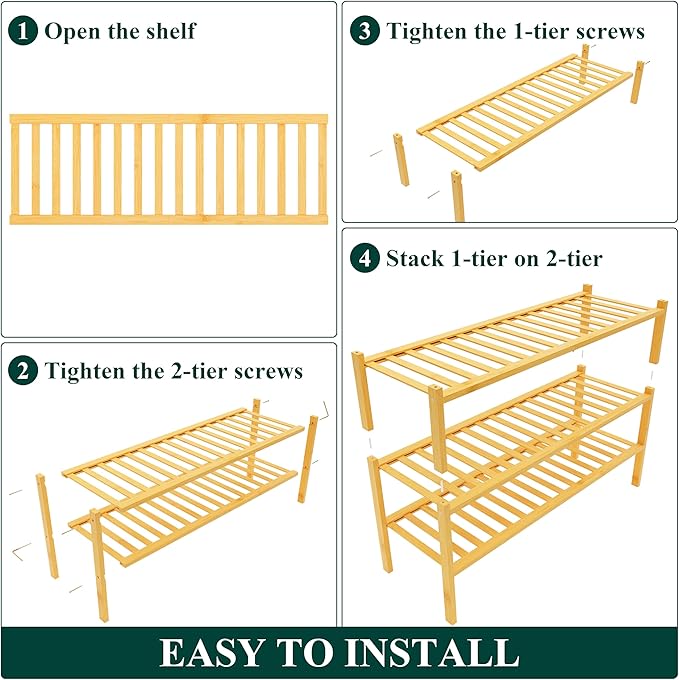 1 Open the shelf

2 Tighten the 2-tier screws

3 Tighten the 1-tier screws

4 Stack 1-tier on 2-tier

EASY TO INSTALL