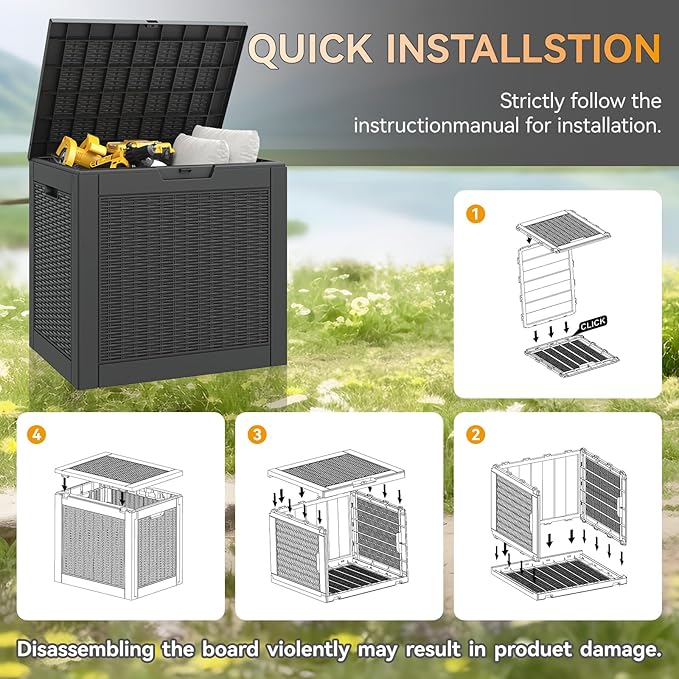 QUICK INSTALLSTION

Strictly follow the instructionmanual for installation.

1

CLICK

4

3

2

Disassembling the board violently may result in produet damage.