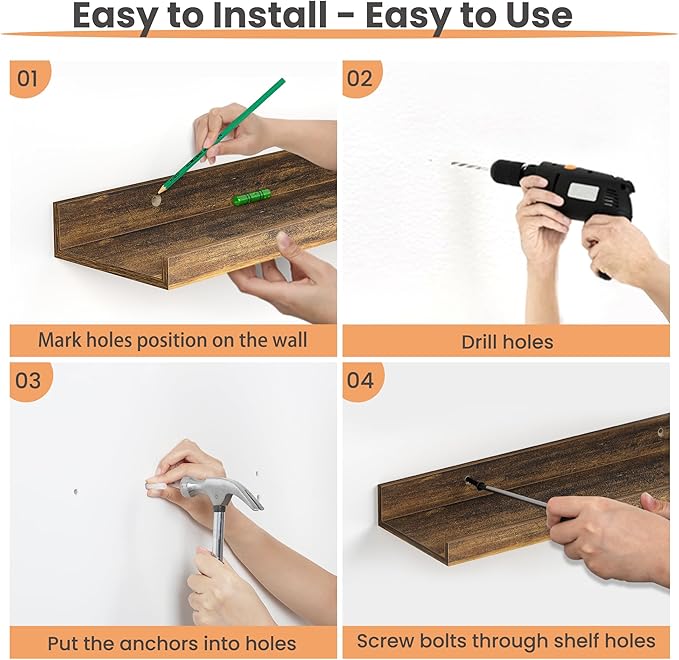 Easy to Install - Easy to Use

01

Mark holes position on the wall

02

Drill holes

03

Put the anchors into holes

04

Screw bolts through shelf holes