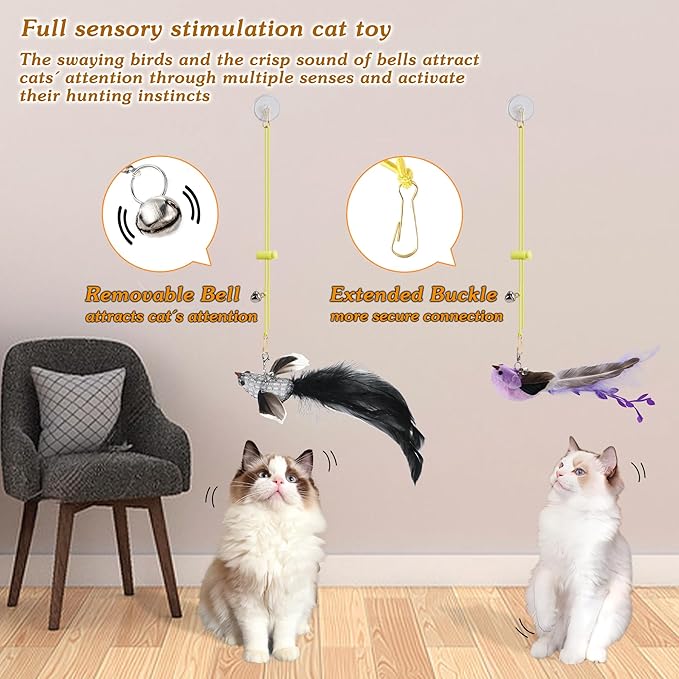 Full sensory stimulation cat toy

The swaying birds and the crisp sound of bells attract cats´ attention through multiple senses and activate their hunting instincts

Removable Bell
attracts cat´s attention

Extended Buckle
more secure connection