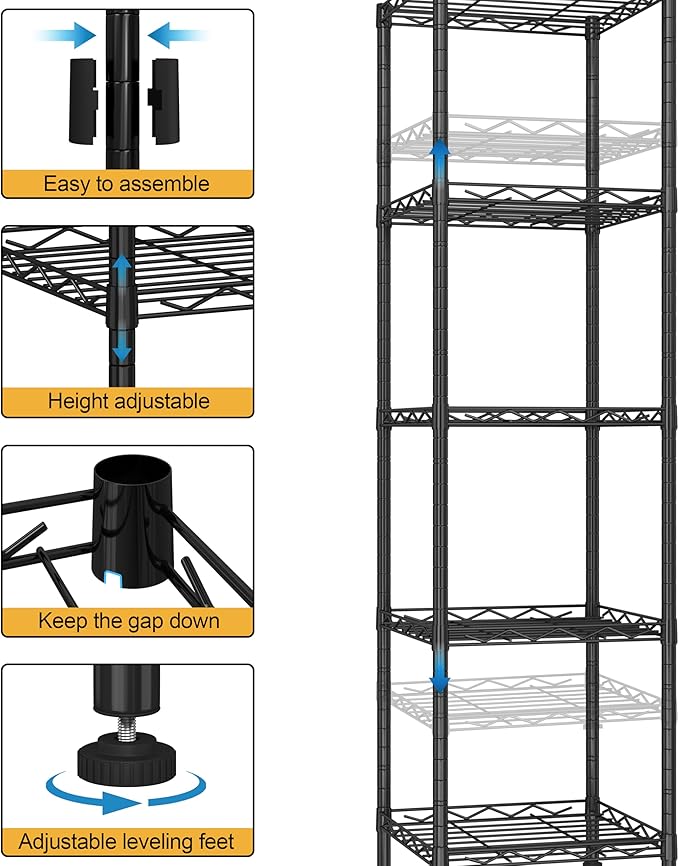 Easy to assemble

Height adjustable

Keep the gap down

Adjustable leveling feet