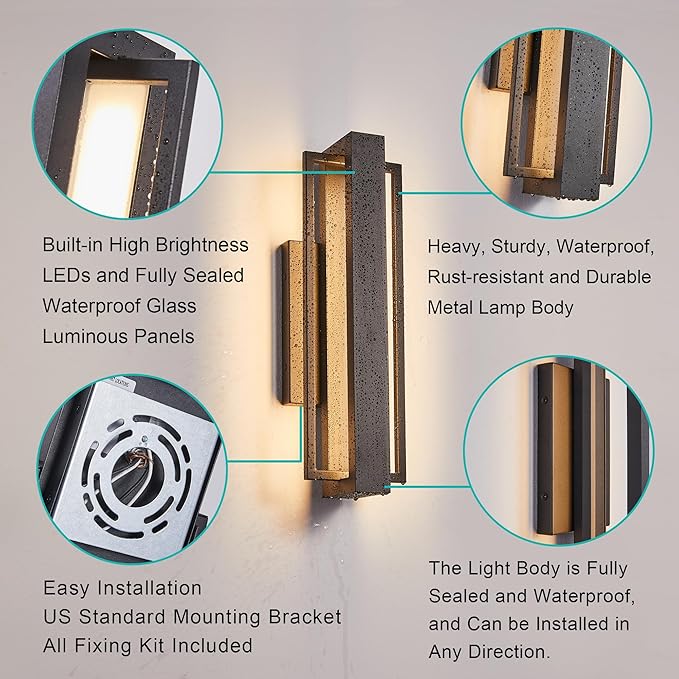 Built-in High Brightness LEDs and Fully Sealed Waterproof Glass Luminous Panels

Heavy, Sturdy, Waterproof, Rust-resistant and Durable Metal Lamp Body

Easy Installation
US Standard Mounting Bracket
All Fixing Kit Included

The Light Body is Fully Sealed and Waterproof, and Can be Installed in Any Direction.