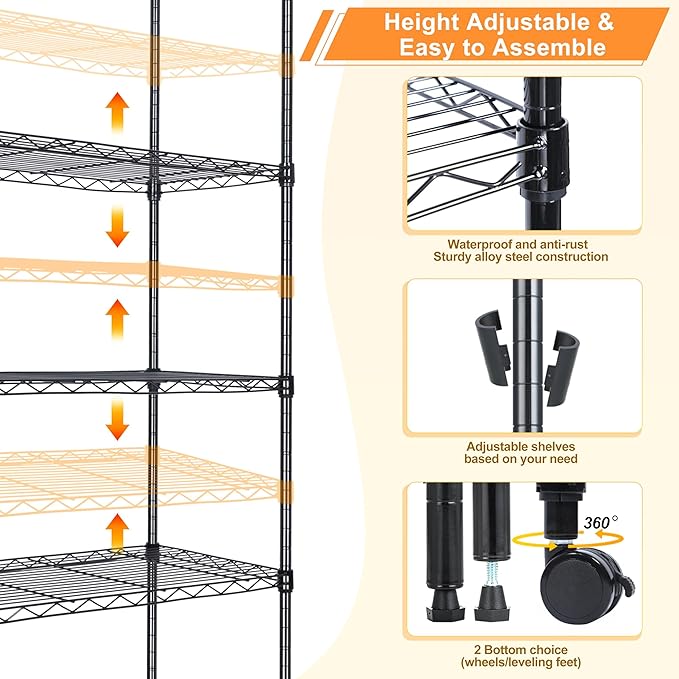 Height Adjustable & Easy to Assemble

Waterproof and anti-rust
Sturdy alloy steel construction

Adjustable shelves
based on your need

360°

2 Bottom choice
(wheels/leveling feet)