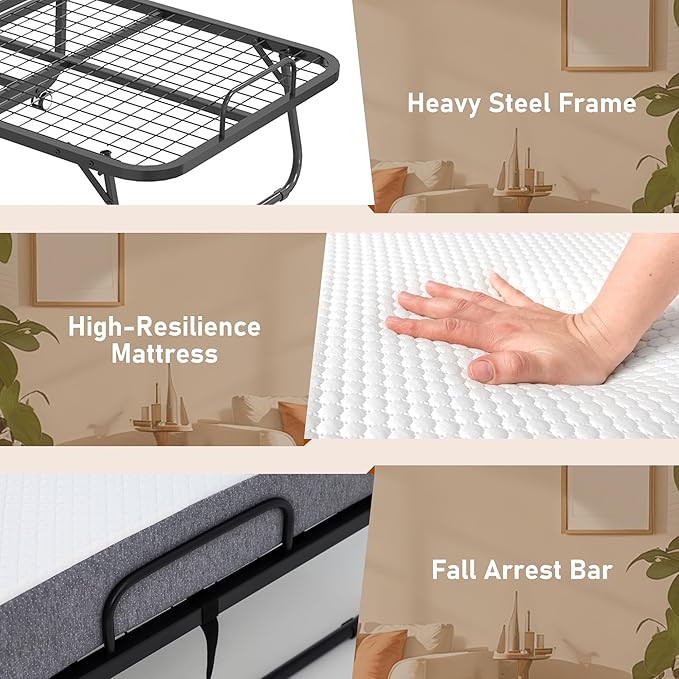 Heavy Steel Frame

High-Resilience Mattress

Fall Arrest Bar